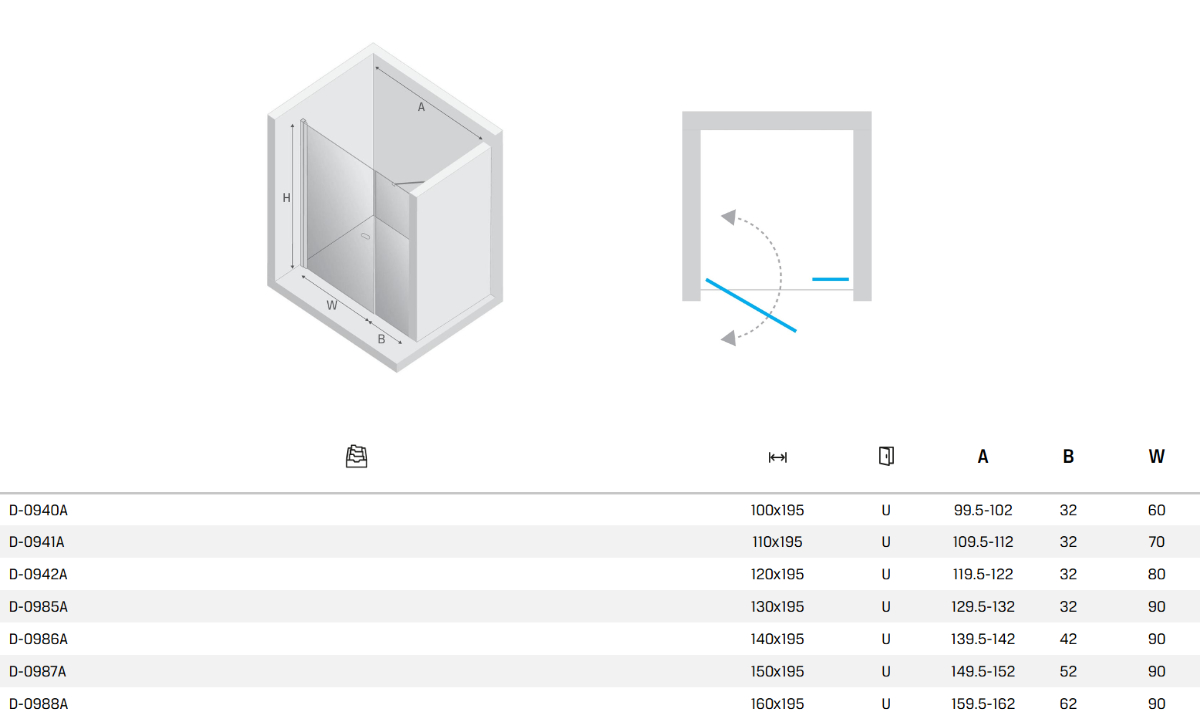 A

H

W

B

| | | | A | B | W |
|---|---|---|---|---|---|
| D-0940A | 100x195 | U | 99.5-102 | 32 | 60 |
| D-0941A | 110x195 | U | 109.5-112 | 32 | 70 |
| D-0942A | 120x195 | U | 119.5-122 | 32 | 80 |
| D-0985A | 130x195 | U | 129.5-132 | 32 | 90 |
| D-0986A | 140x195 | U | 139.5-142 | 42 | 90 |
| D-0987A | 150x195 | U | 149.5-152 | 52 | 90 |
| D-0988A | 160x195 | U | 159.5-162 | 62 | 90 |